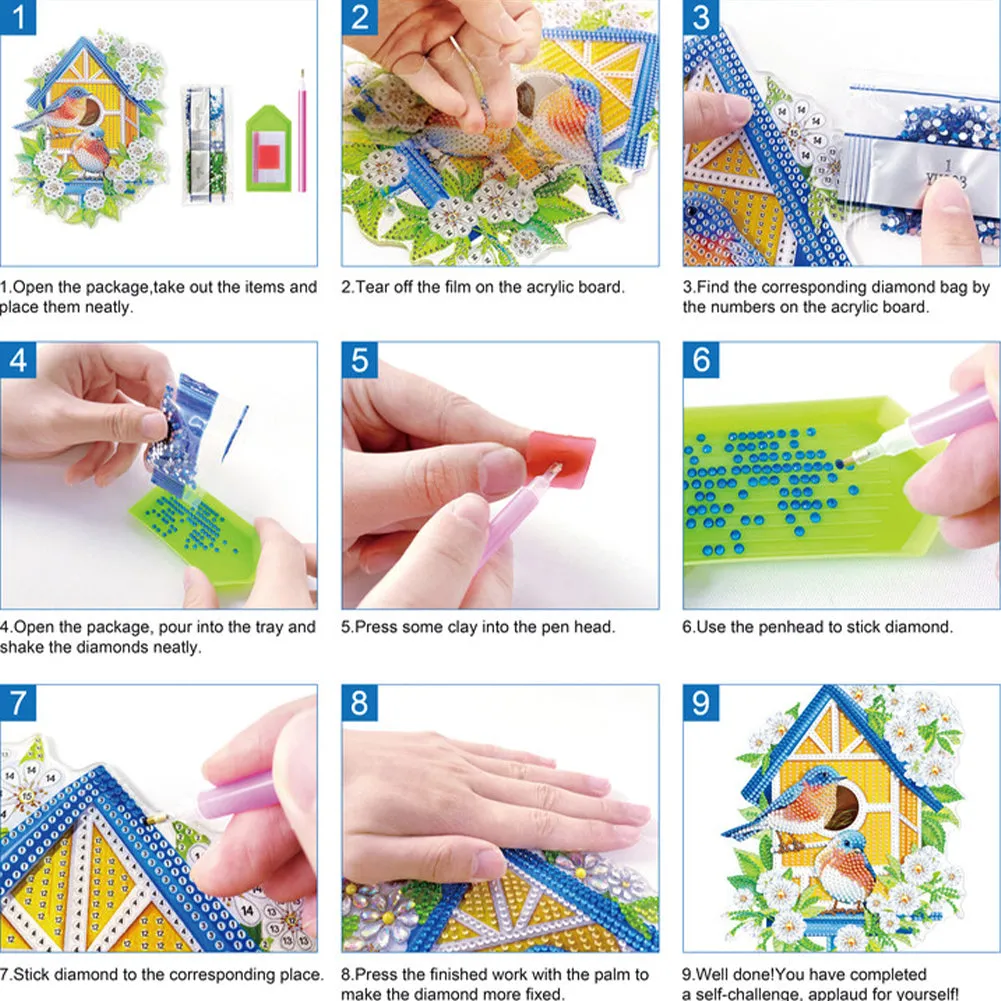 1

1.Open the package,take out the items and place them neatly.

2

2.Tear off the film on the acrylic board.

3

3.Find the corresponding diamond bag by the numbers on the acrylic board.

4

4.Open the package, pour into the tray and shake the diamonds neatly.

5

5.Press some clay into the pen head.

6

6.Use the penhead to stick diamond.

7

7.Stick diamond to the corresponding place.

8

8.Press the finished work with the palm to make the diamond more fixed.

9

9.Well done!You have completed a self-challenge, applaud for yourself!